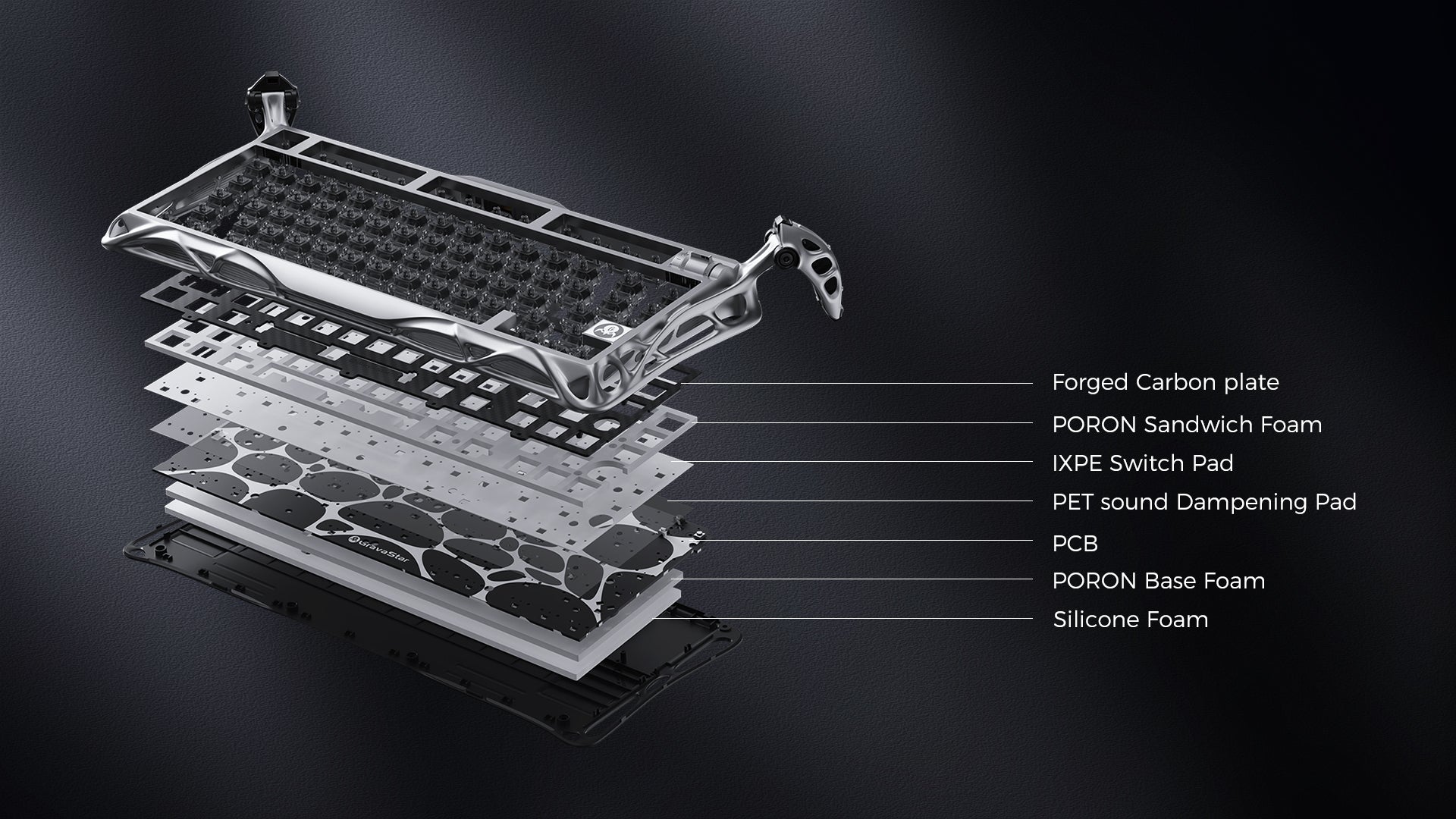 GravaStar

Forged Carbon plate
PORON Sandwich Foam
IXPE Switch Pad
PET sound Dampening Pad
PCB
PORON Base Foam
Silicone Foam