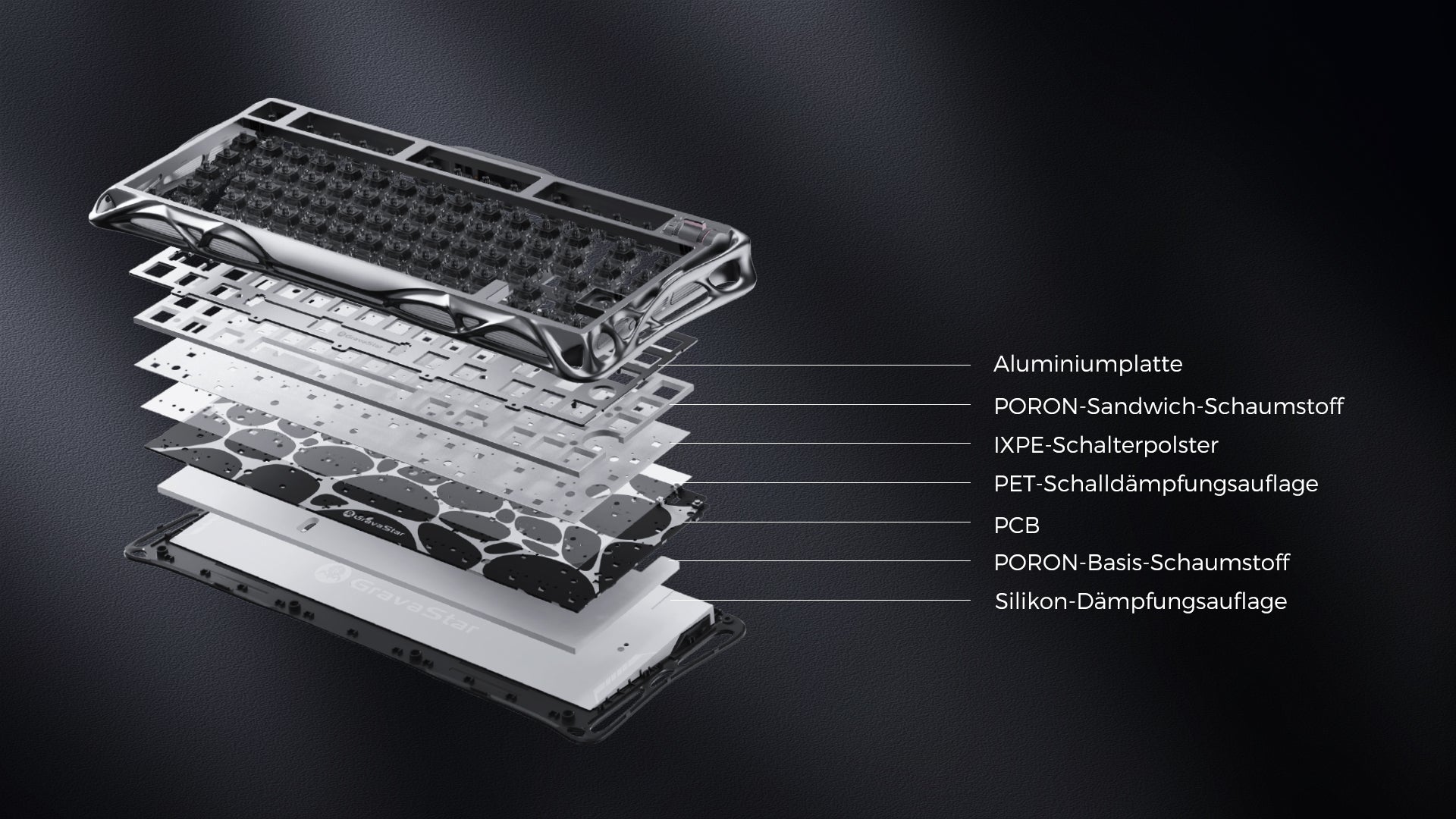 GravaStar

GravaStar

GravaStar

Aluminiumplatte

PORON-Sandwich-Schaumstoff

IXPE-Schalterpolster

PET-Schalldämpfungsauflage

PCB

PORON-Basis-Schaumstoff

Silikon-Dämpfungsauflage