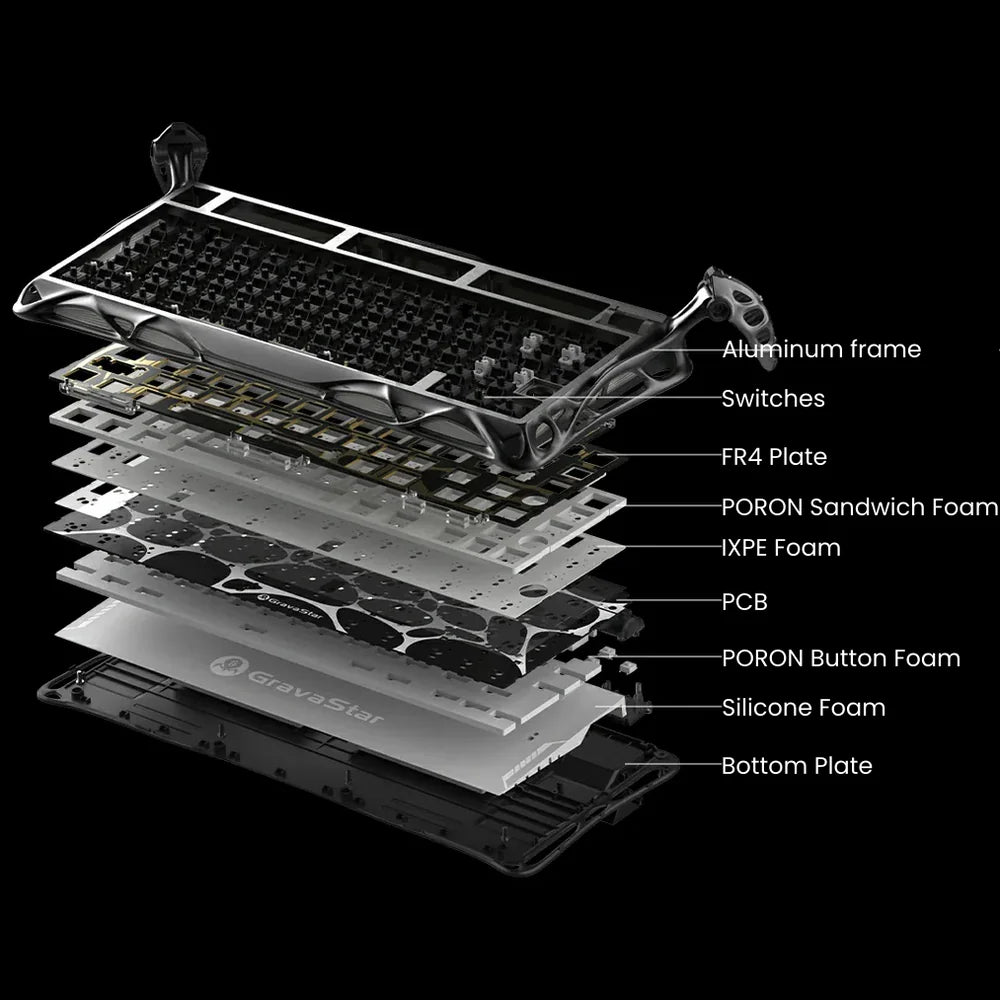 Aluminum frame
Switches
FR4 Plate
PORON Sandwich Foam
IXPE Foam
PCB
PORON Button Foam
Silicone Foam
Bottom Plate
GravaStar
GravaStar