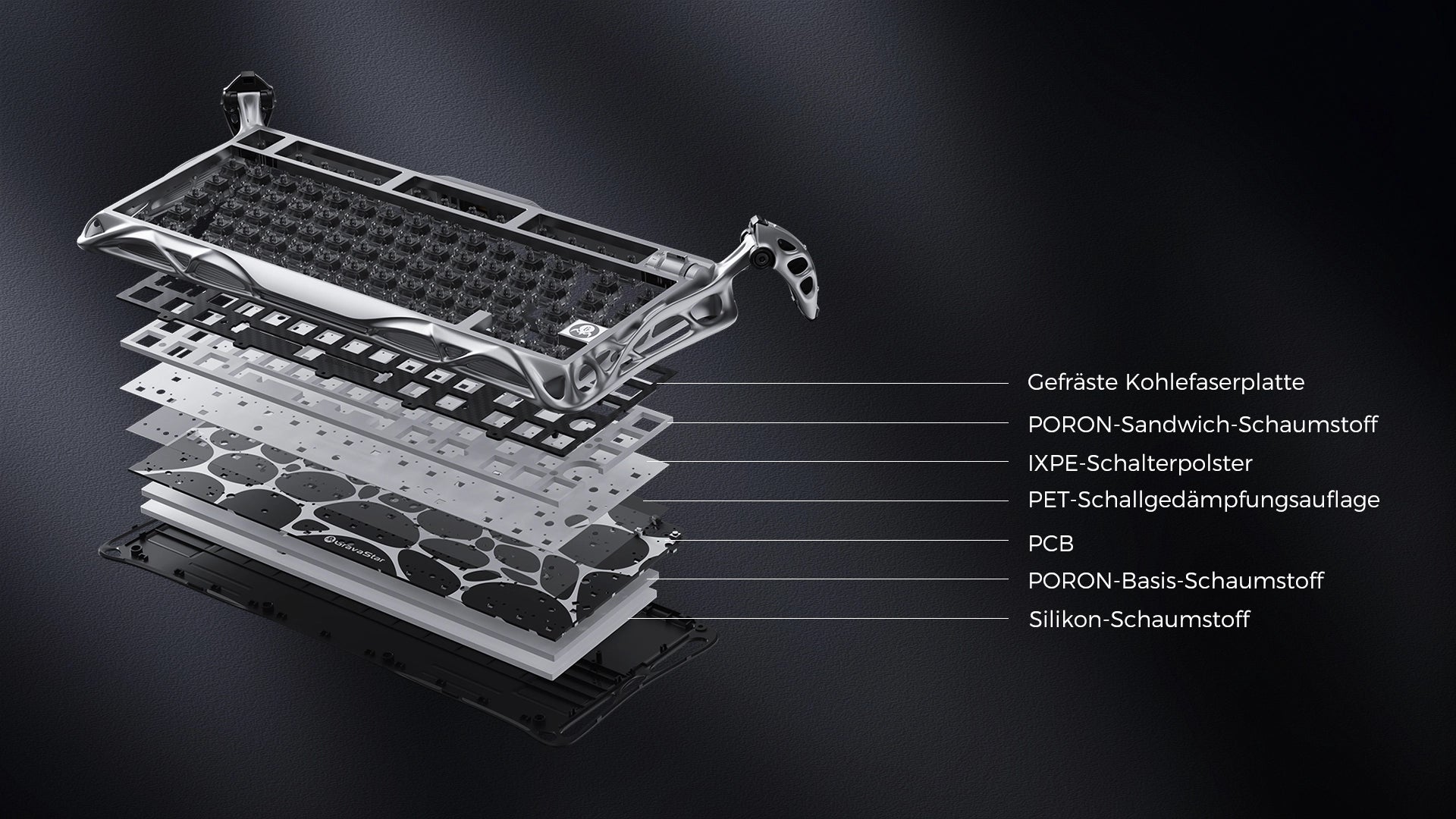 GravaStar

Gefräste Kohlefaserplatte
PORON-Sandwich-Schaumstoff
IXPE-Schalterpolster
PET-Schallgedämpfungsauflage
PCB
PORON-Basis-Schaumstoff
Silikon-Schaumstoff