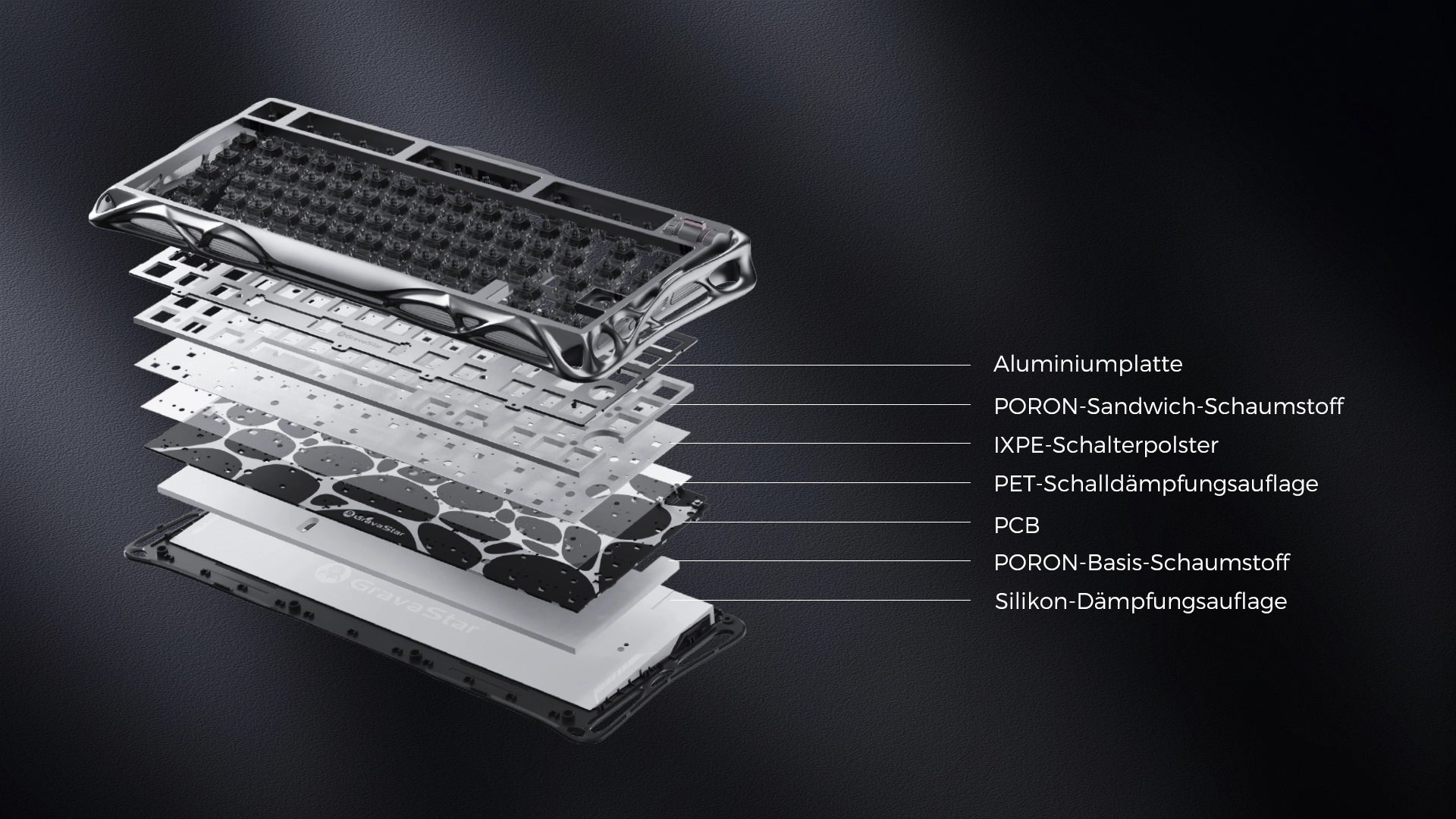 GravaStar

GravaStar

GravaStar

Aluminiumplatte

PORON-Sandwich-Schaumstoff

IXPE-Schalterpolster

PET-Schalldämpfungsauflage

PCB

PORON-Basis-Schaumstoff

Silikon-Dämpfungsauflage